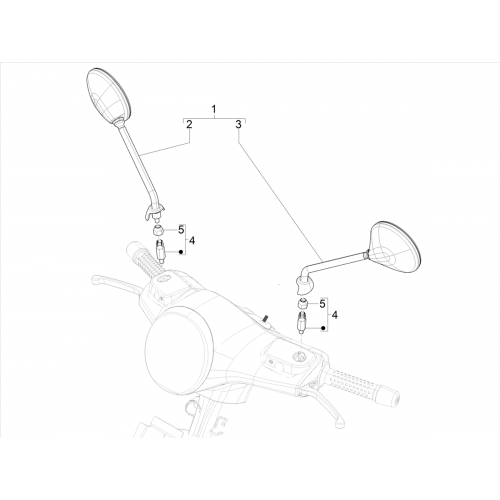 1
2
3
5
4
5
4